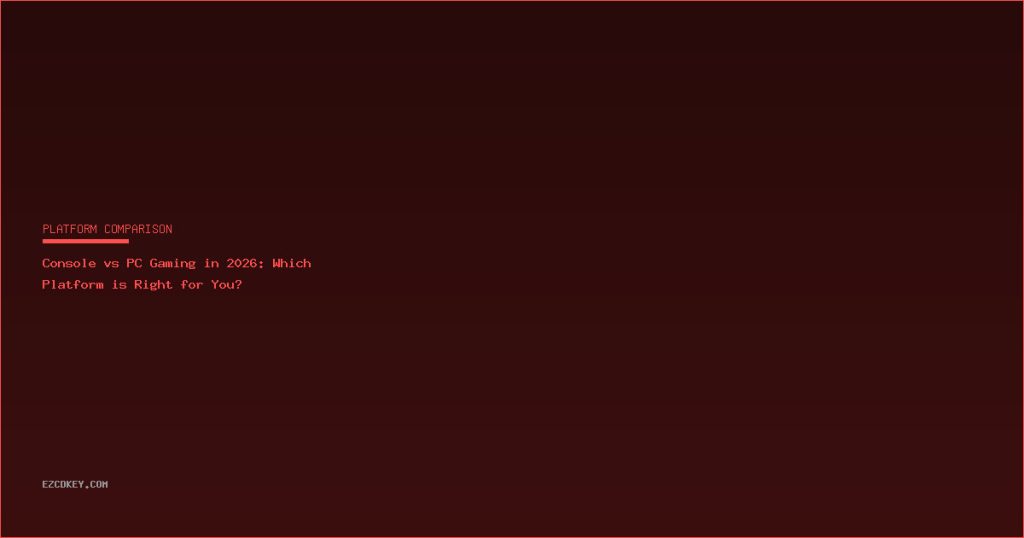 PLATFORM COMPARISON

Console vs PC Gaming in 2026: Which Platform is Right for You?

EZCDKEY.COM